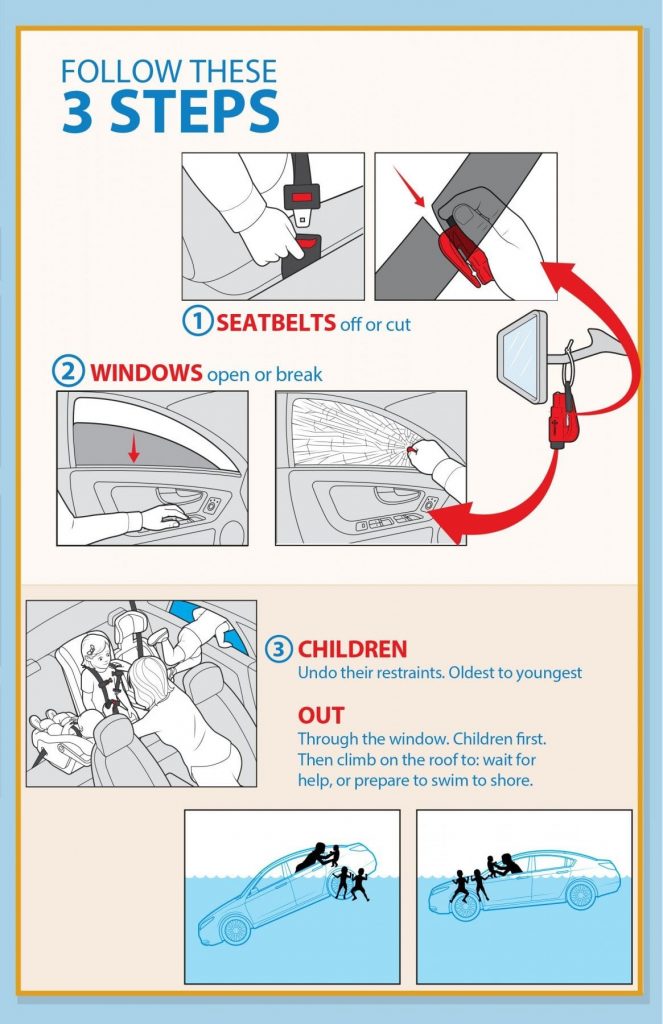 FOLLOW THESE
3 STEPS

1 SEATBELTS off or cut

2 WINDOWS open or break

3 CHILDREN
Undo their restraints. Oldest to youngest

OUT
Through the window. Children first. Then climb on the roof to: wait for help, or prepare to swim to shore.