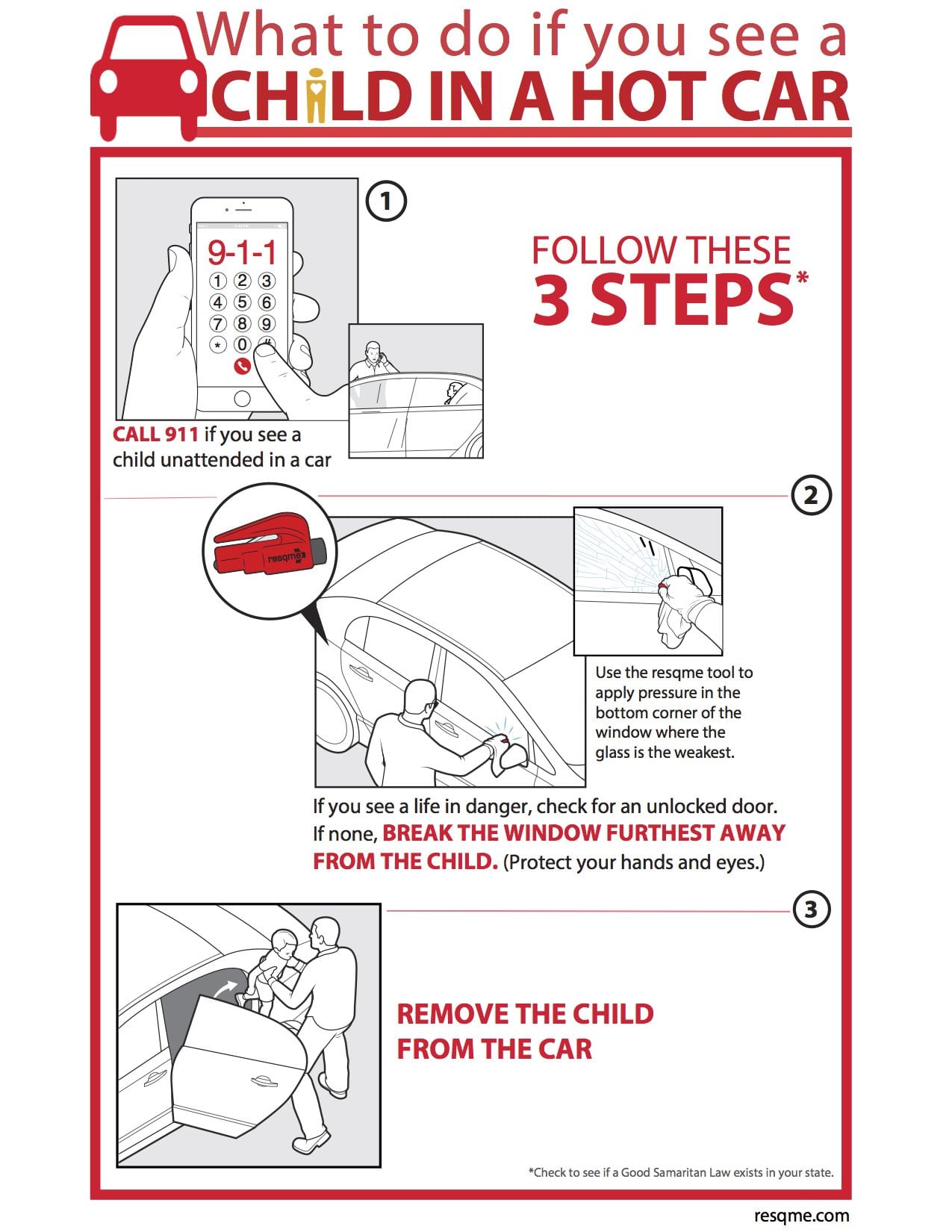 What to do if you see a
CHILD IN A HOT CAR

1

9-1-1
1 2 3
4 5 6
7 8 9
* 0 #

FOLLOW THESE
3 STEPS*

CALL 911 if you see a child unattended in a car

2

resqme

Use the resqme tool to apply pressure in the bottom corner of the window where the glass is the weakest.

If you see a life in danger, check for an unlocked door. If none, BREAK THE WINDOW FURTHEST AWAY FROM THE CHILD. (Protect your hands and eyes.)

3

REMOVE THE CHILD FROM THE CAR

*Check to see if a Good Samaritan Law exists in your state.

resqme.com