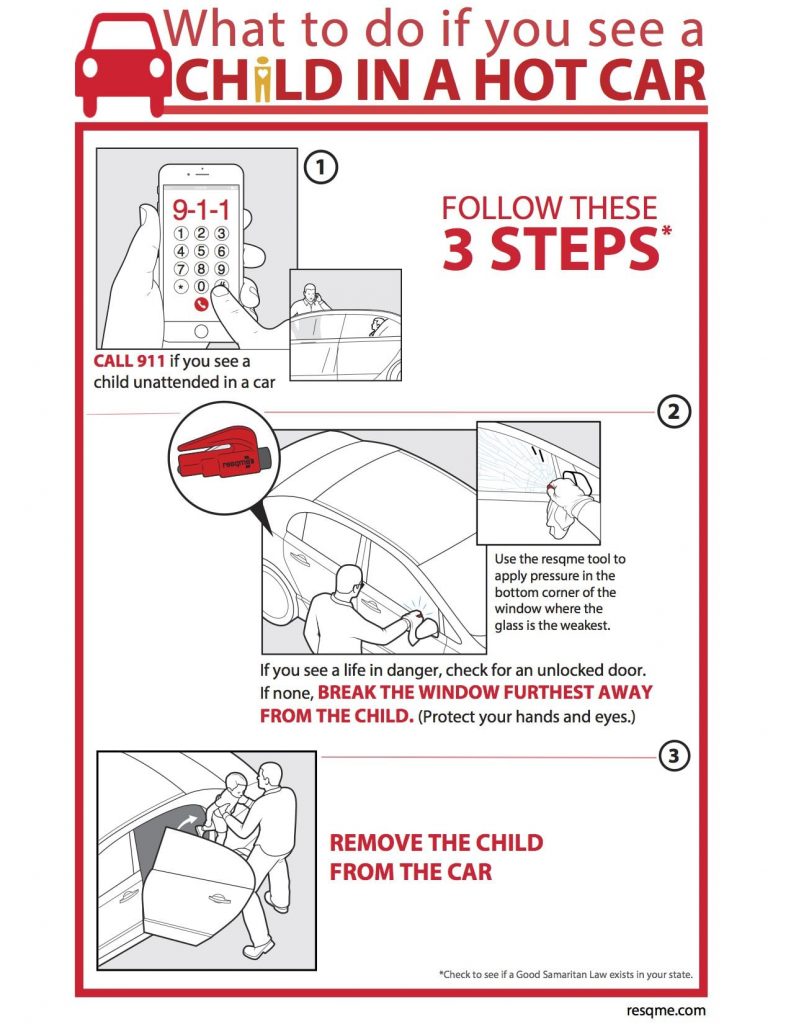 What to do if you see a
CHILD IN A HOT CAR

1

9-1-1
1 2 3
4 5 6
7 8 9
* 0 #

FOLLOW THESE
3 STEPS*

CALL 911 if you see a child unattended in a car

2

resqme

Use the resqme tool to apply pressure in the bottom corner of the window where the glass is the weakest.

If you see a life in danger, check for an unlocked door. If none, BREAK THE WINDOW FURTHEST AWAY FROM THE CHILD. (Protect your hands and eyes.)

3

REMOVE THE CHILD FROM THE CAR

*Check to see if a Good Samaritan Law exists in your state.

resqme.com