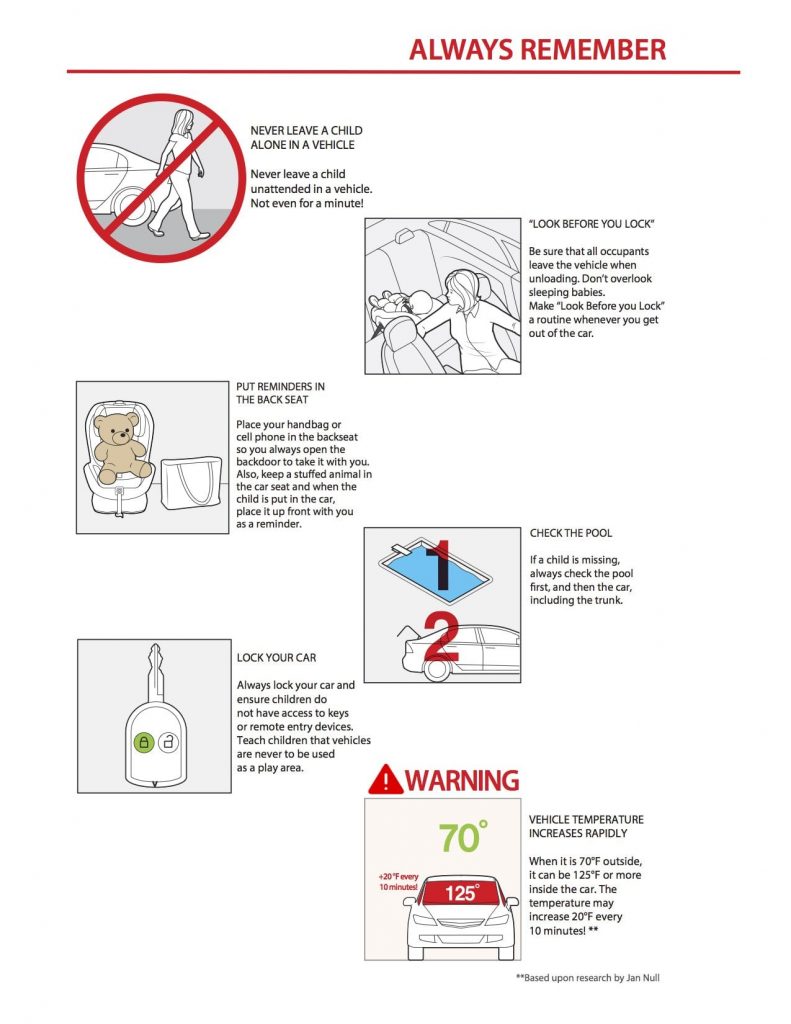 ALWAYS REMEMBER

NEVER LEAVE A CHILD ALONE IN A VEHICLE

Never leave a child unattended in a vehicle. Not even for a minute!

"LOOK BEFORE YOU LOCK"

Be sure that all occupants leave the vehicle when unloading. Don't overlook sleeping babies. Make "Look Before you Lock" a routine whenever you get out of the car.

PUT REMINDERS IN THE BACK SEAT

Place your handbag or cell phone in the backseat so you always open the backdoor to take it with you. Also, keep a stuffed animal in the car seat and when the child is put in the car, place it up front with you as a reminder.

1

2

CHECK THE POOL

If a child is missing, always check the pool first, and then the car, including the trunk.

LOCK YOUR CAR

Always lock your car and ensure children do not have access to keys or remote entry devices. Teach children that vehicles are never to be used as a play area.

WARNING

70°

+20°F every 10 minutes!

125°

VEHICLE TEMPERATURE INCREASES RAPIDLY

When it is 70°F outside, it can be 125°F or more inside the car. The temperature may increase 20°F every 10 minutes! **

**Based upon research by Jan Null