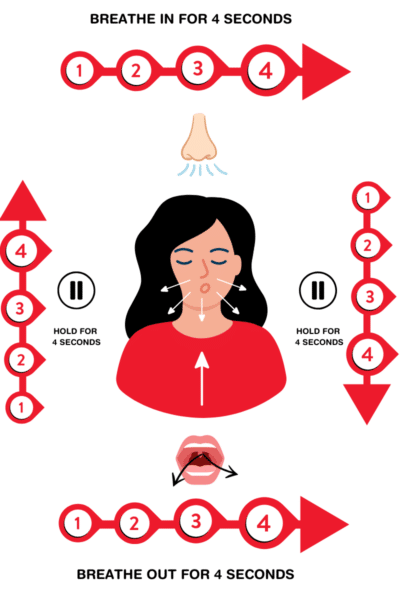 BREATHE IN FOR 4 SECONDS

1 2 3 4

4
3
2
1

HOLD FOR 4 SECONDS

1
2
3
4

HOLD FOR 4 SECONDS

1 2 3 4

BREATHE OUT FOR 4 SECONDS