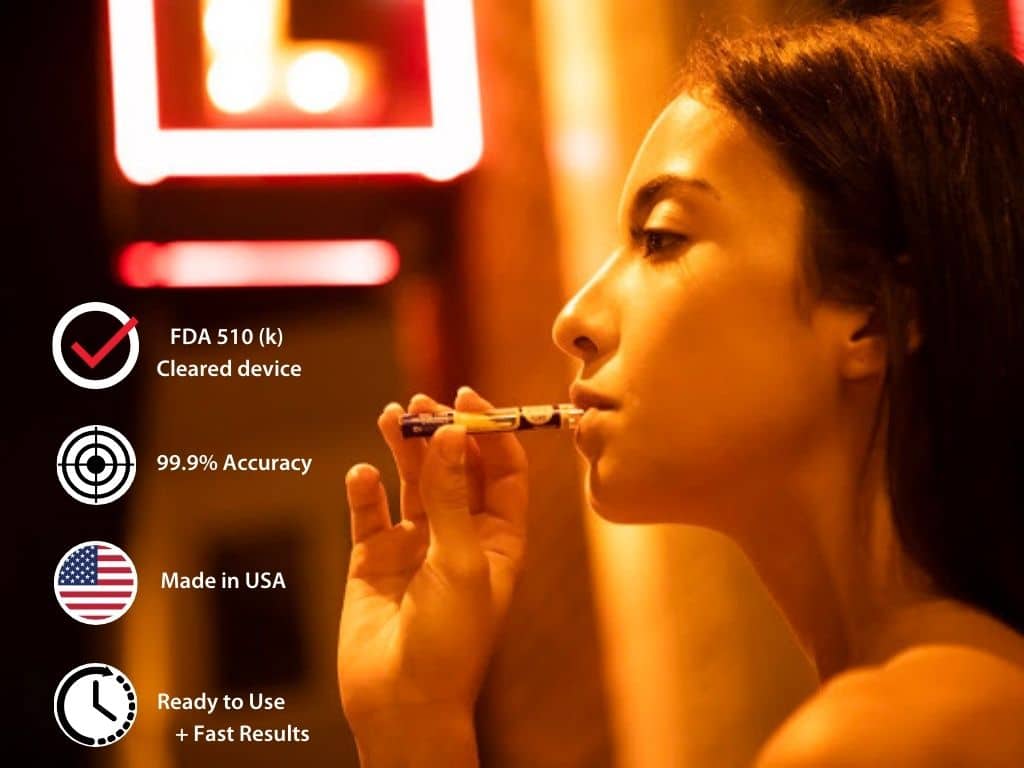 FDA 510 (k)
Cleared device

99.9% Accuracy

Made in USA

Ready to Use
+ Fast Results