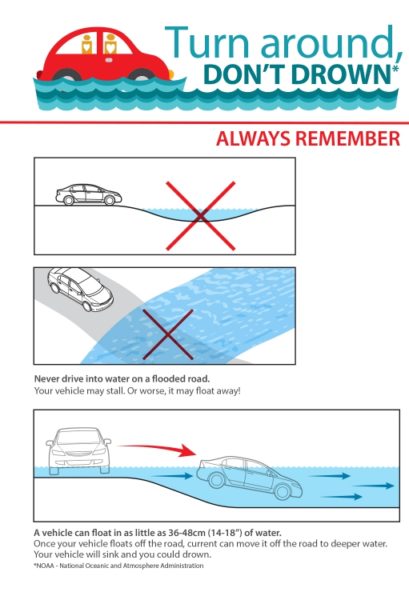 Turn around, DON'T DROWN*

ALWAYS REMEMBER

Never drive into water on a flooded road.
Your vehicle may stall. Or worse, it may float away!

A vehicle can float in as little as 36-48cm (14-18") of water.
Once your vehicle floats off the road, current can move it off the road to deeper water. Your vehicle will sink and you could drown.
*NOAA - National Oceanic and Atmosphere Administration