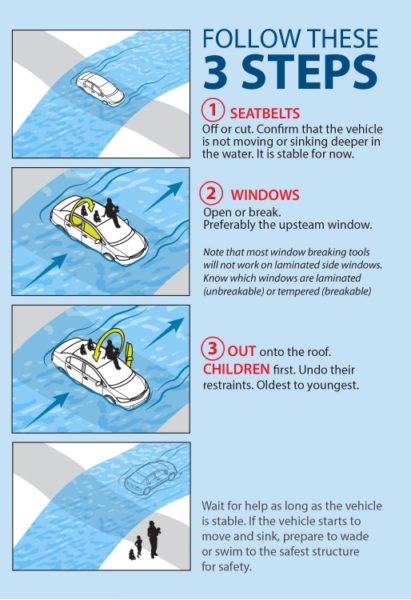 FOLLOW THESE
3 STEPS

1 SEATBELTS
Off or cut. Confirm that the vehicle is not moving or sinking deeper in the water. It is stable for now.

2 WINDOWS
Open or break.
Preferably the upsteam window.

Note that most window breaking tools will not work on laminated side windows. Know which windows are laminated (unbreakable) or tempered (breakable)

3 OUT onto the roof.
CHILDREN first. Undo their restraints. Oldest to youngest.

Wait for help as long as the vehicle is stable. If the vehicle starts to move and sink, prepare to wade or swim to the safest structure for safety.